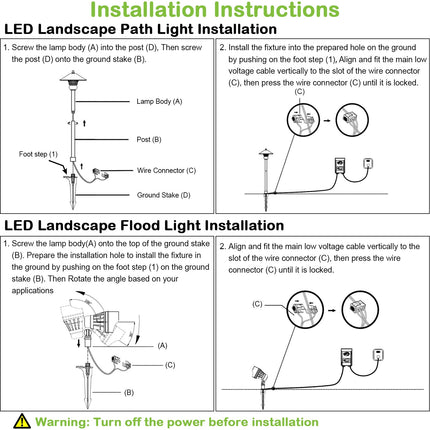 Installation Instructions

LED Landscape Path Light Installation

1. Screw the lamp body (A) into the post (D), Then screw the post (D) onto the ground stake (B).

Lamp Body (A)

Post (B)

Foot step (1)

Wire Connector (C)

Ground Stake (D)

2. Install the fixture into the prepared hole on the ground by pushing on the foot step (1), Align and fit the main low voltage cable vertically to the slot of the wire connector (C), then press the wire connector (C) until it is locked.

(C)

LED Landscape Flood Light Installation

1. Screw the lamp body(A) onto the top of the ground stake (B). Prepare the installation hole to install the fixture in the ground by pushing on the foot step (1) on the ground stake (B). Then Rotate the angle based on your applications

(A)

(C)

(B)

2. Align and fit the main low voltage cable vertically to the slot of the wire connector (C), then press the wire connector (C) until it is locked.

(C)

Warning: Turn off the power before installation