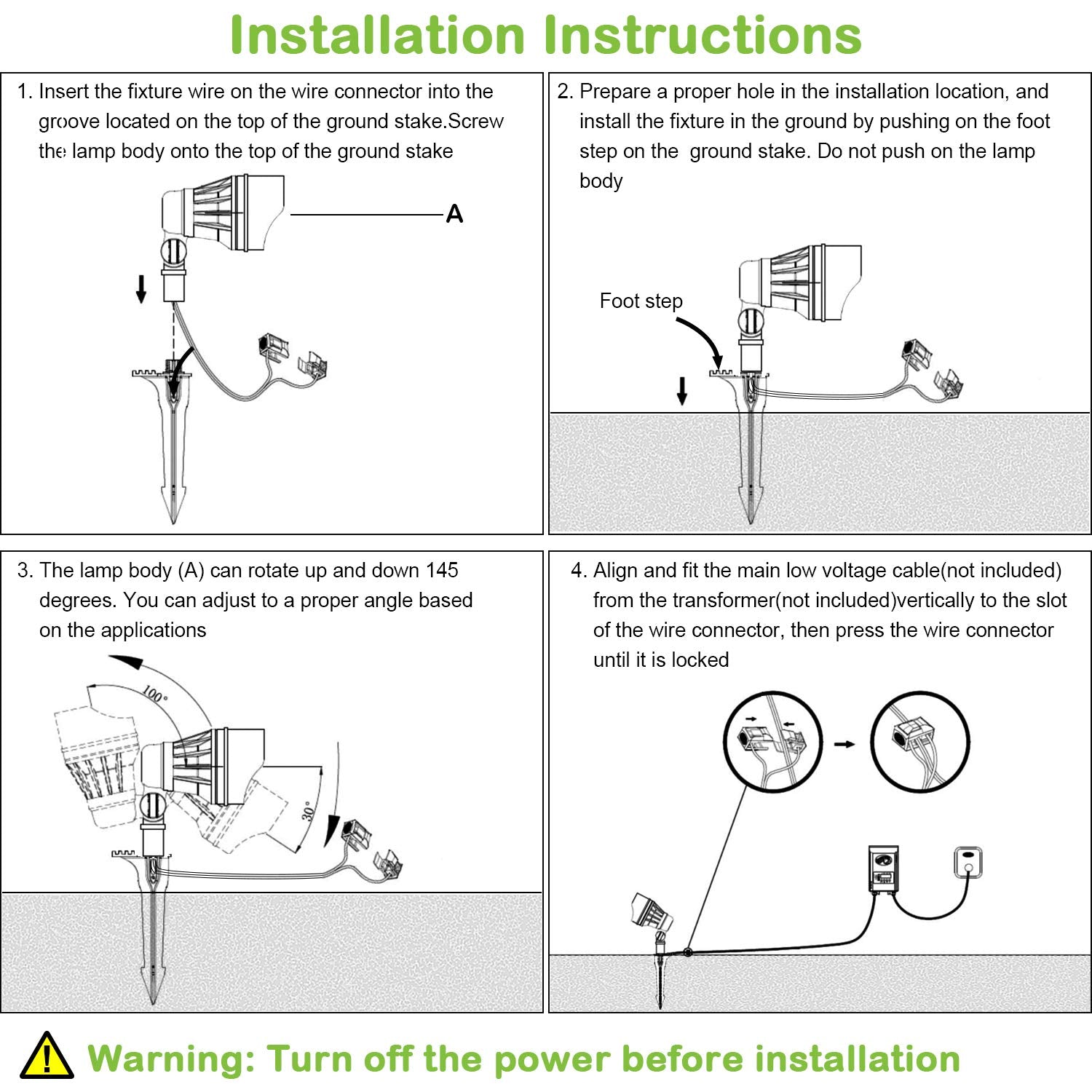 Installation Instructions

1. Insert the fixture wire on the wire connector into the groove located on the top of the ground stake.Screw the lamp body onto the top of the ground stake

A

2. Prepare a proper hole in the installation location, and install the fixture in the ground by pushing on the foot step on the ground stake. Do not push on the lamp body

Foot step

3. The lamp body (A) can rotate up and down 145 degrees. You can adjust to a proper angle based on the applications

100°

30°

4. Align and fit the main low voltage cable(not included) from the transformer(not included)vertically to the slot of the wire connector, then press the wire connector until it is locked

Warning: Turn off the power before installation